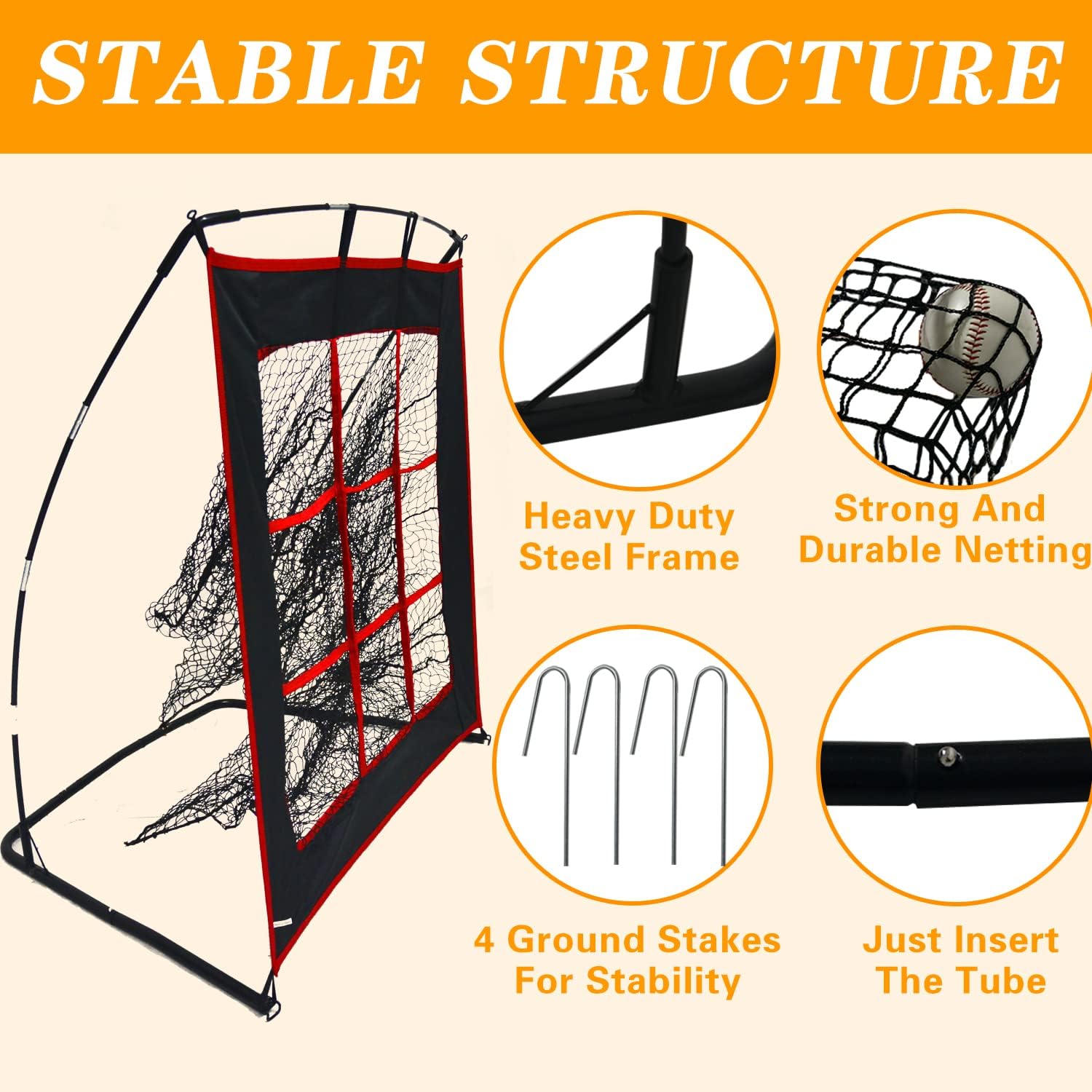 STABLE STRUCTURE

Heavy Duty Steel Frame

Strong And Durable Netting

4 Ground Stakes For Stability

Just Insert The Tube