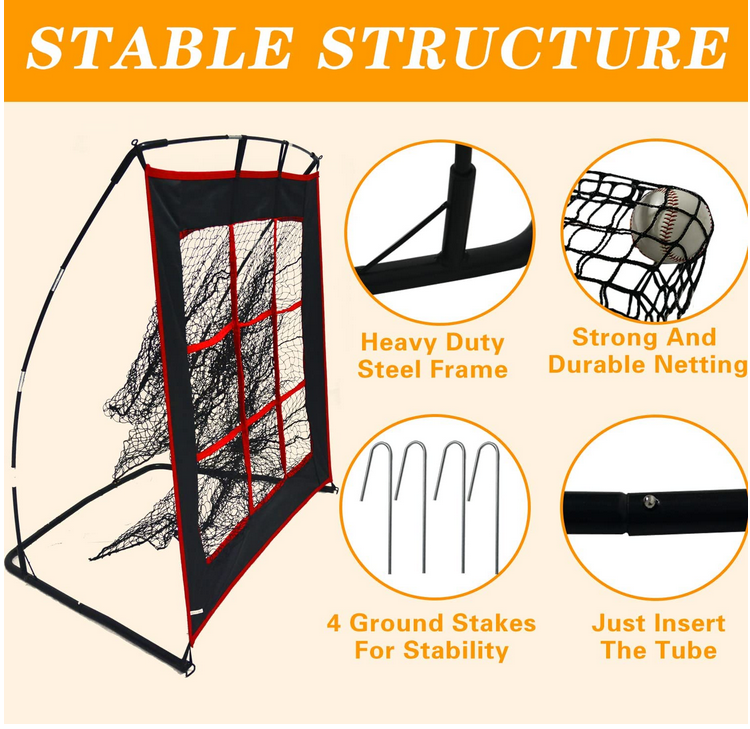 STABLE STRUCTURE

Heavy Duty Steel Frame

Strong And Durable Netting

4 Ground Stakes For Stability

Just Insert The Tube