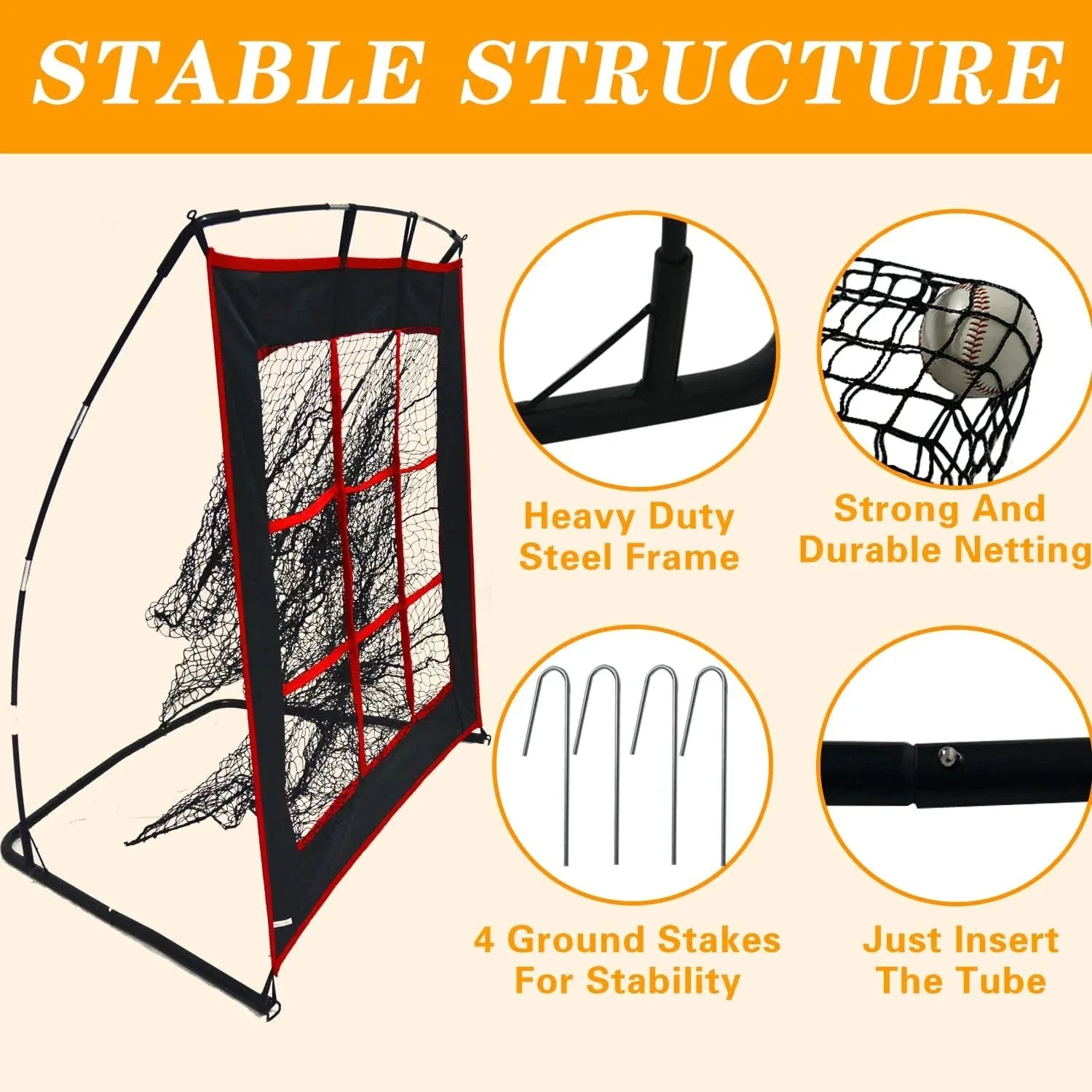 STABLE STRUCTURE

Heavy Duty Steel Frame

Strong And Durable Netting

4 Ground Stakes For Stability

Just Insert The Tube