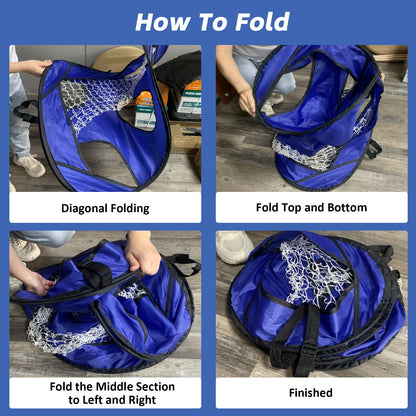 How To Fold

Diagonal Folding

Fold Top and Bottom

Fold the Middle Section to Left and Right

Finished