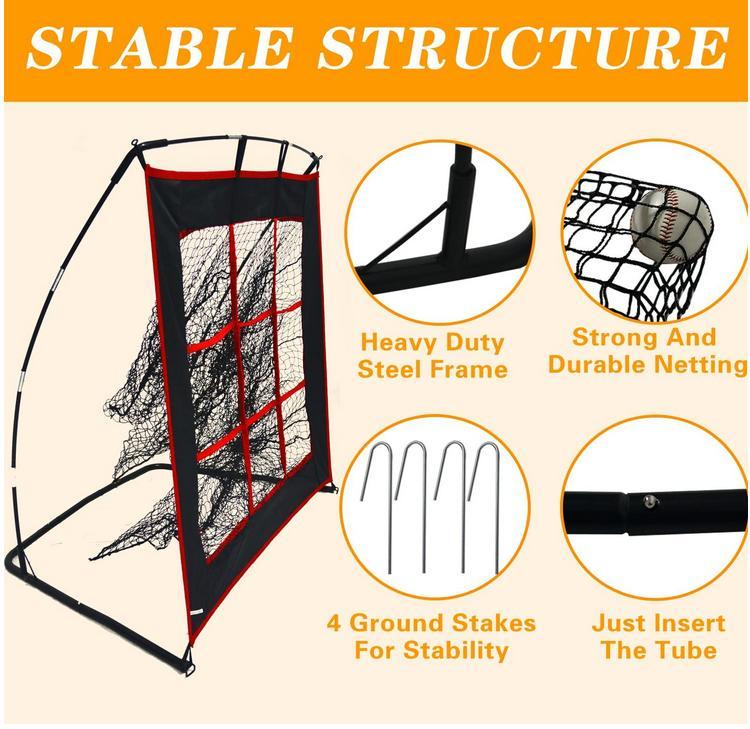 STABLE STRUCTURE

Heavy Duty Steel Frame

Strong And Durable Netting

4 Ground Stakes For Stability

Just Insert The Tube